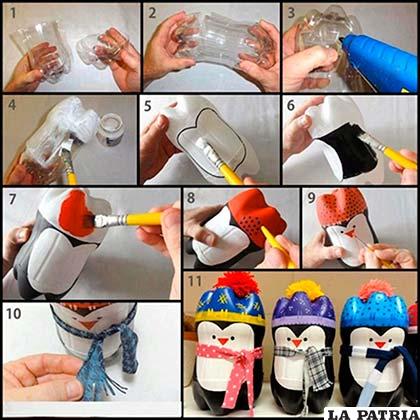 1

2

3

4

5

6

7

8

9

10

11

LA PATRIA